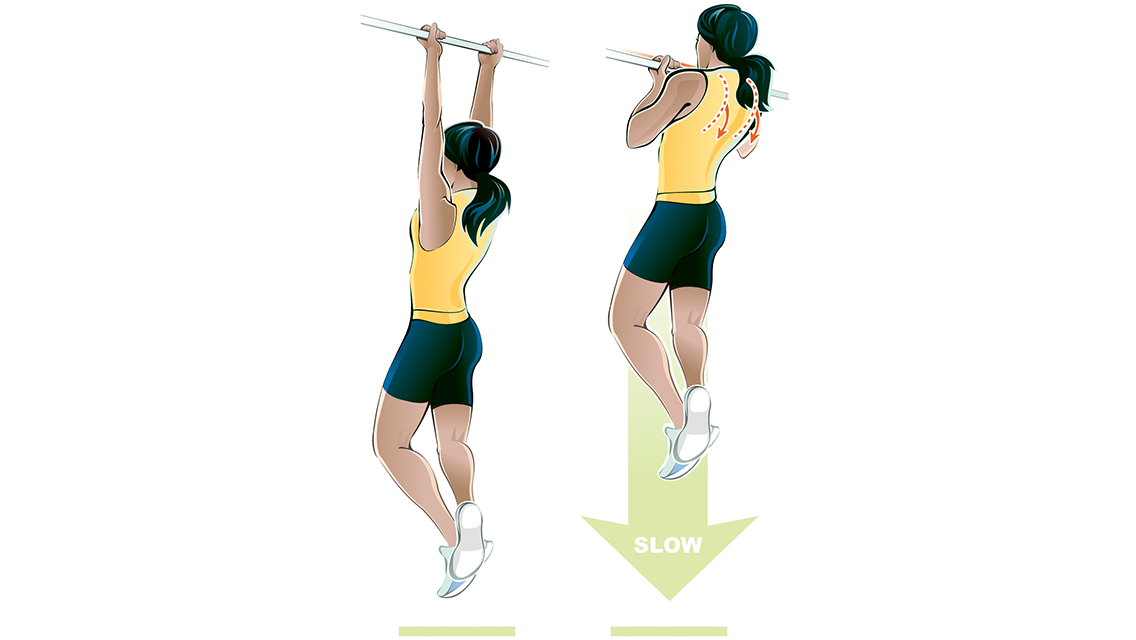 SLOW